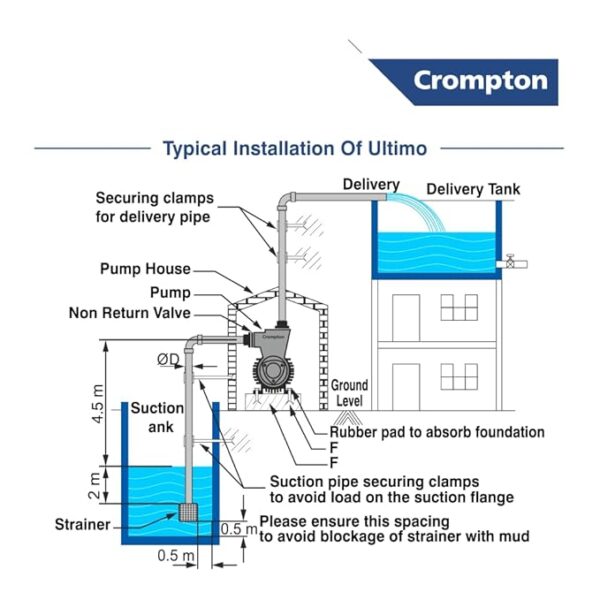 Crompton

Typical Installation Of Ultimo

Securing clamps for delivery pipe

Delivery

Delivery Tank

Pump House

Pump

Non Return Valve

Crompton

ØD

4.5 m

Suction ank

Ground Level

Rubber pad to absorb foundation

F

F

2 m

Suction pipe securing clamps to avoid load on the suction flange

Strainer

0.5 m

Please ensure this spacing to avoid blockage of strainer with mud

0.5 m