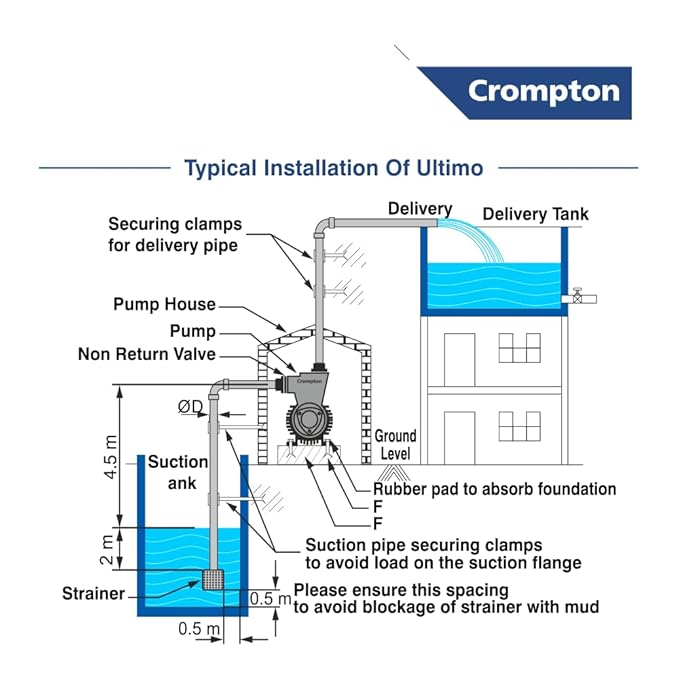 Crompton

Typical Installation Of Ultimo

Securing clamps for delivery pipe

Delivery

Delivery Tank

Pump House

Pump

Non Return Valve

Crompton

ØD

4.5 m

Suction ank

Ground Level

Rubber pad to absorb foundation

F

F

2 m

Suction pipe securing clamps to avoid load on the suction flange

Strainer

0.5 m

Please ensure this spacing to avoid blockage of strainer with mud

0.5 m